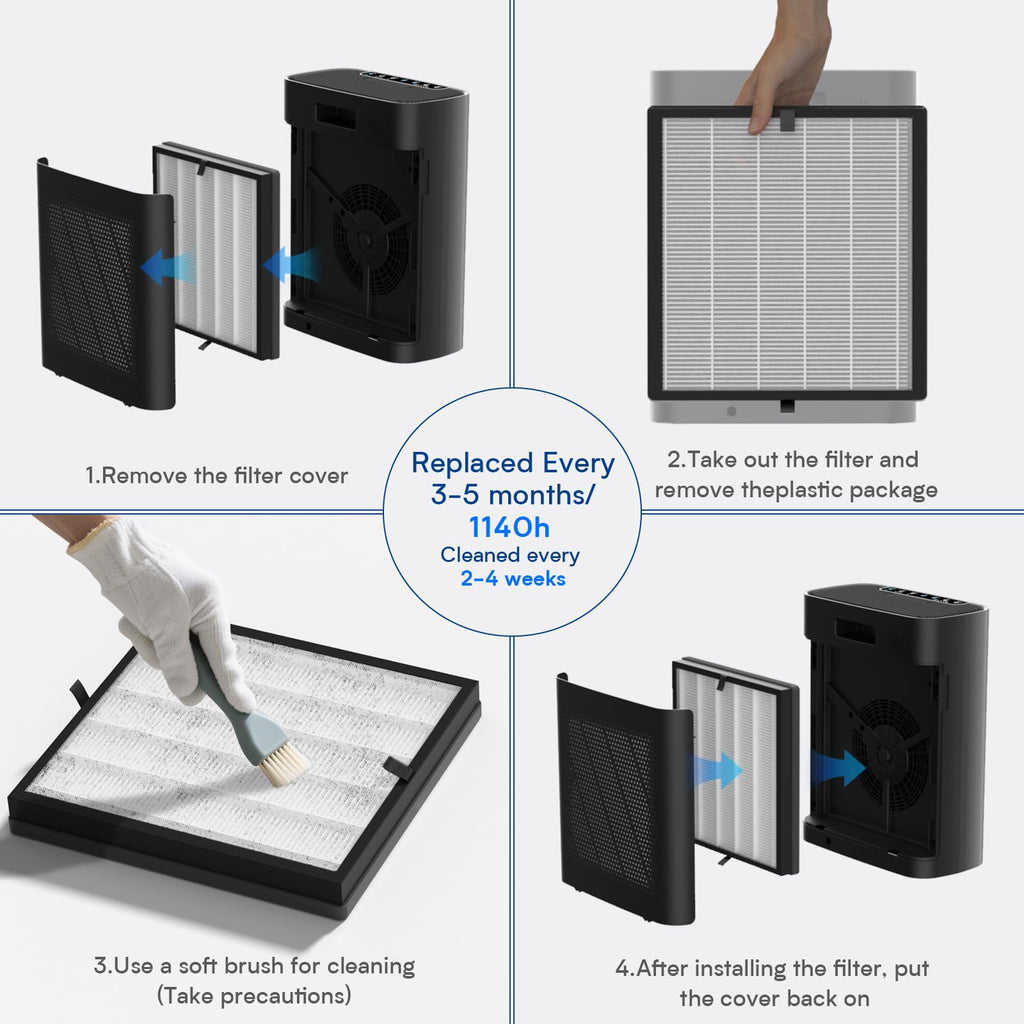 1.Remove the filter cover

2.Take out the filter and remove theplastic package

Replaced Every 3-5 months/ 1140h
Cleaned every 2-4 weeks

3.Use a soft brush for cleaning (Take precautions)

4.After installing the filter, put the cover back on